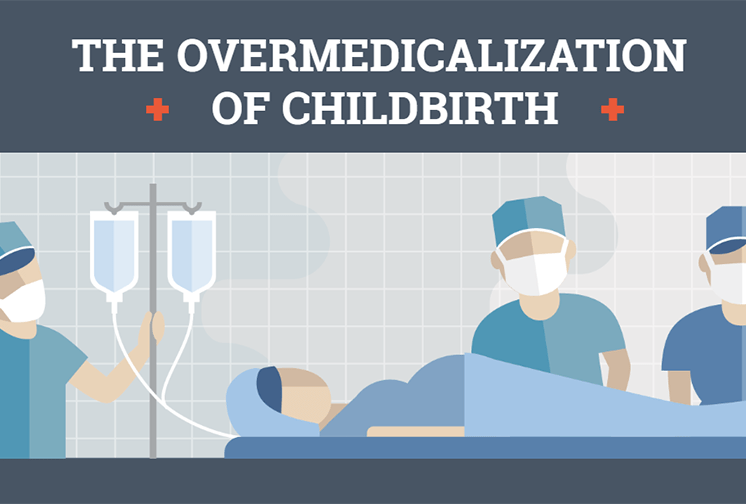 THE OVERMEDICALIZATION OF CHILDBIRTH