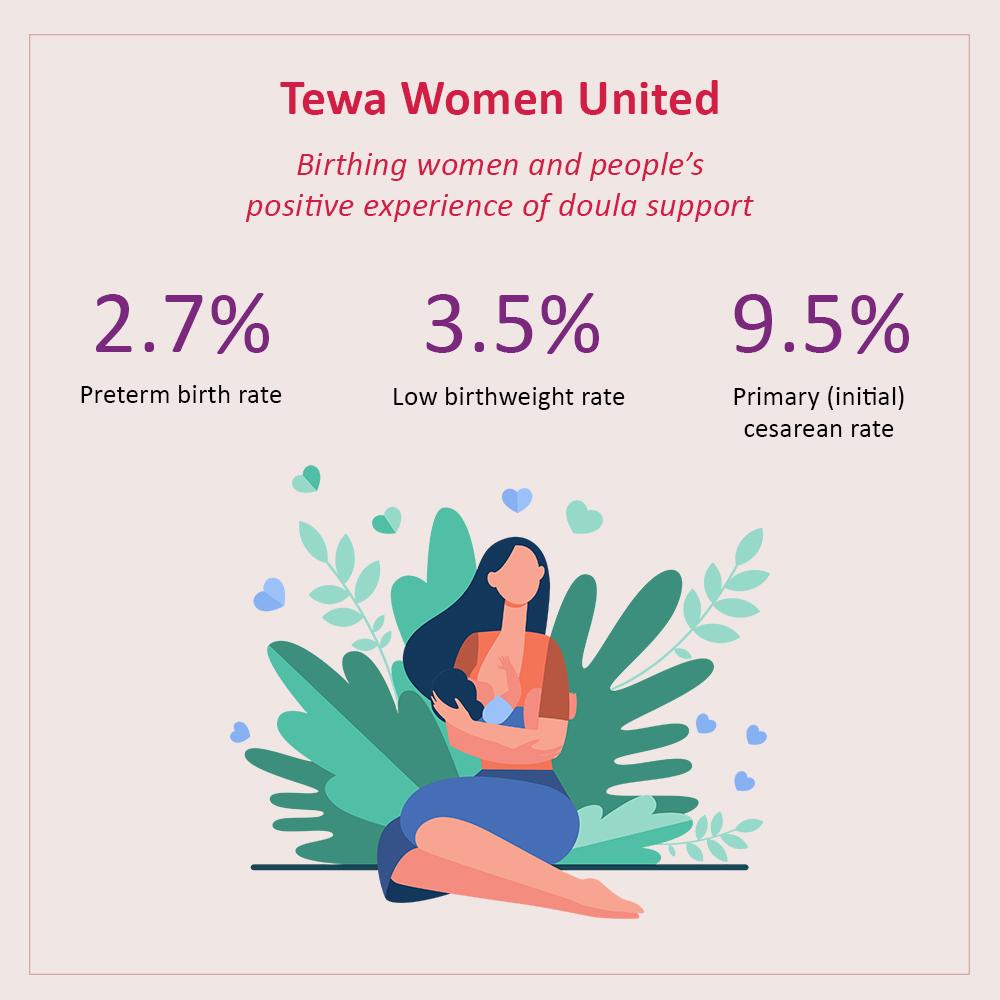 Tewa Women United

Birthing women and people's positive experience of doula support

2.7%
Preterm birth rate

3.5%
Low birthweight rate

9.5%
Primary (initial) cesarean rate